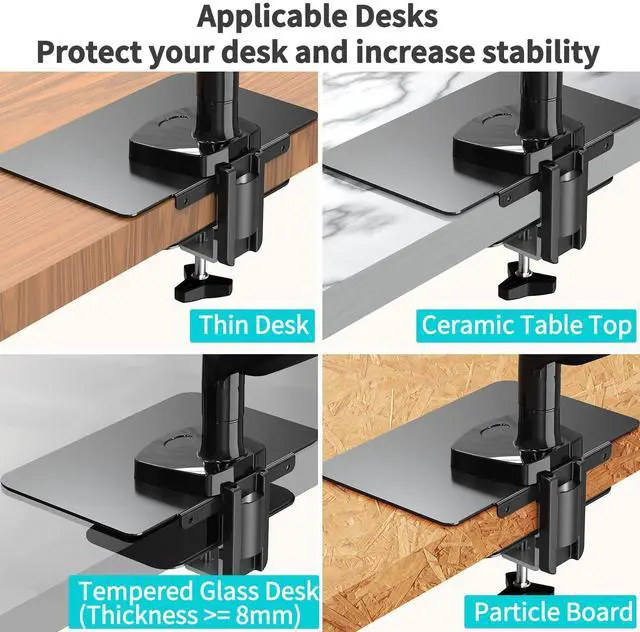 Applicable Desks
Protect your desk and increase stability

Thin Desk

Ceramic Table Top

Tempered Glass Desk
(Thickness >= 8mm)

Particle Board