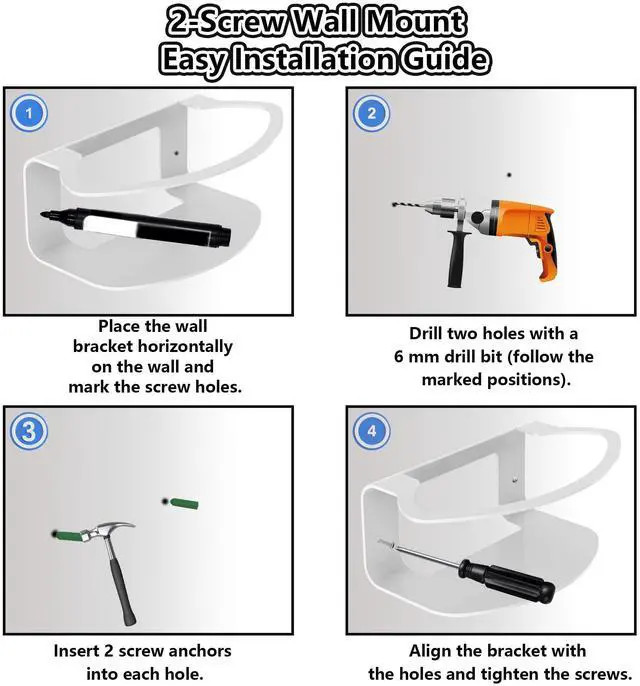 2-Screw Wall Mount
Easy Installation Guide

1

Place the wall bracket horizontally on the wall and mark the screw holes.

2

Drill two holes with a 6 mm drill bit (follow the marked positions).

3

Insert 2 screw anchors into each hole.

4

Align the bracket with the holes and tighten the screws.