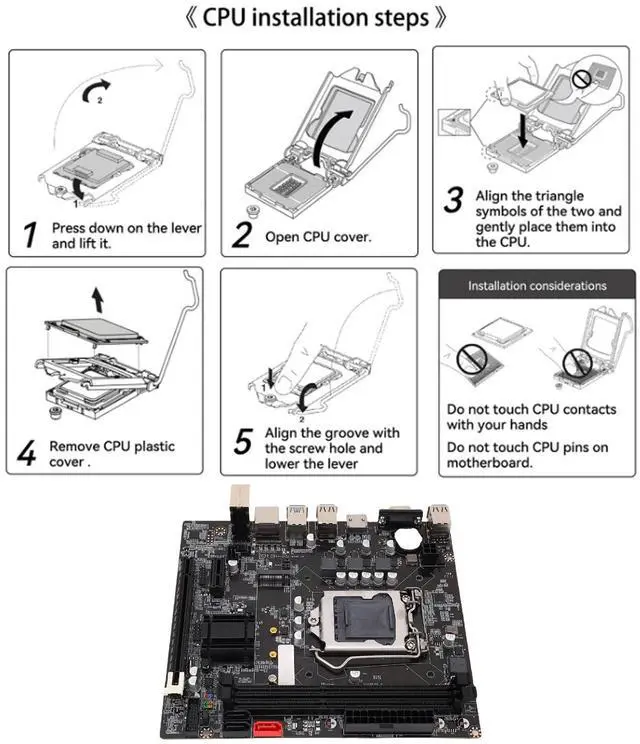 《 CPU installation steps 》

2

1

1 Press down on the lever and lift it.

2 Open CPU cover.

3 Align the triangle symbols of the two and gently place them into the CPU.

4 Remove CPU plastic cover .

1

2

5 Align the groove with the screw hole and lower the lever

Installation considerations

Do not touch CPU contacts with your hands

Do not touch CPU pins on motherboard.