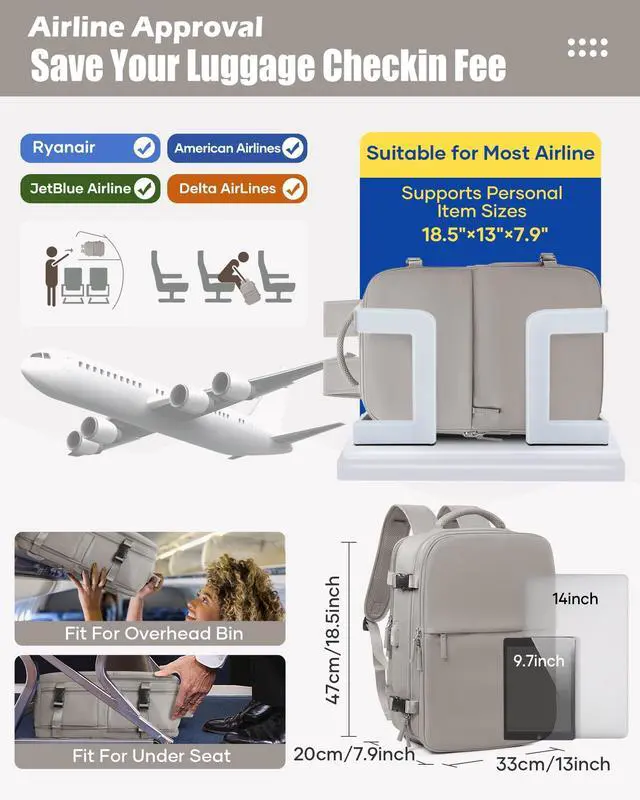 Airline Approval
Save Your Luggage Checkin Fee

Ryanair
American Airlines
JetBlue Airline
Delta AirLines

Suitable for Most Airline
Supports Personal Item Sizes
18.5"×13"×7.9"

Fit For Overhead Bin
Fit For Under Seat

47cm/18.5inch
14inch
9.7inch
20cm/7.9inch
33cm/13inch