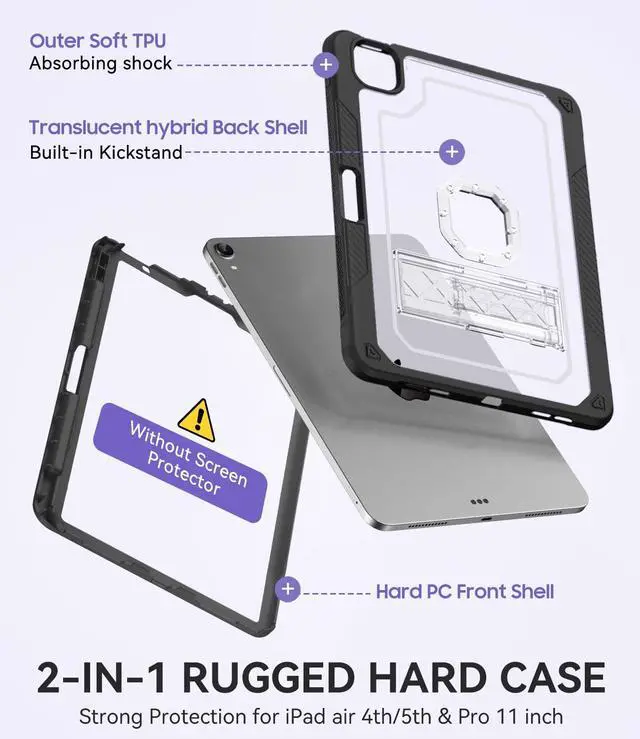 Outer Soft TPU
Absorbing shock

Translucent hybrid Back Shell
Built-in Kickstand

Without Screen Protector

Hard PC Front Shell

2-IN-1 RUGGED HARD CASE
Strong Protection for iPad air 4th/5th & Pro 11 inch