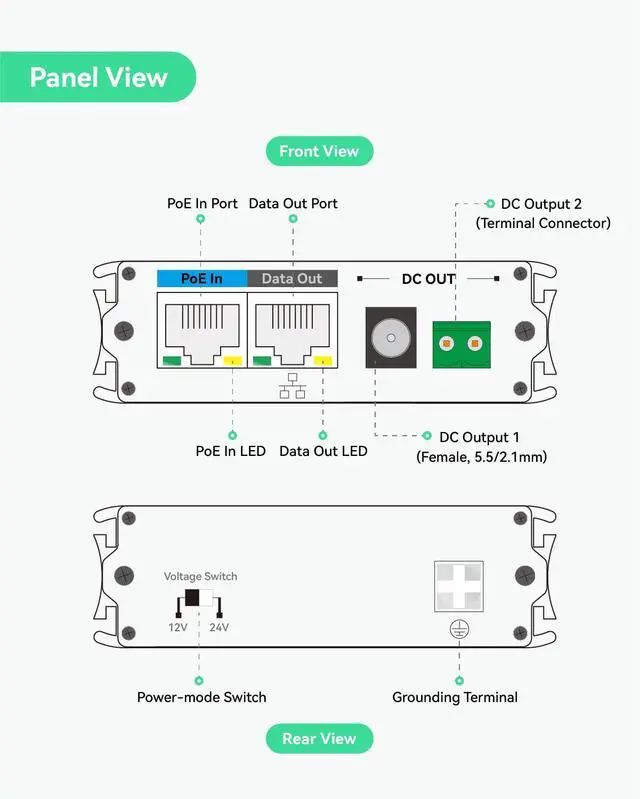 Panel View

Front View

PoE In Port

Data Out Port

DC Output 2
(Terminal Connector)

PoE In

Data Out

DC OUT

PoE In LED

Data Out LED

DC Output 1
(Female, 5.5/2.1mm)

Voltage Switch

12V

24V

Power-mode Switch

Grounding Terminal

Rear View