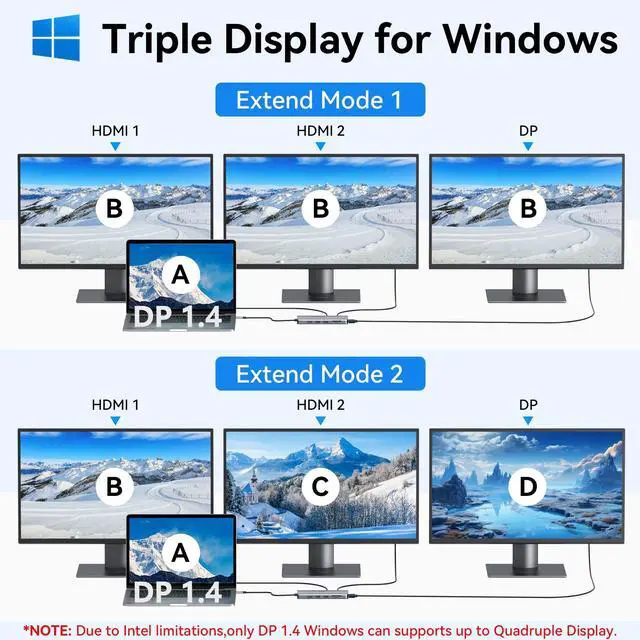 Triple Display for Windows

Extend Mode 1

HDMI 1
HDMI 2
DP

B
B
B
A
DP 1.4

Extend Mode 2

HDMI 1
HDMI 2
DP

B
C
D
A
DP 1.4

*NOTE: Due to Intel limitations,only DP 1.4 Windows can supports up to Quadruple Display.