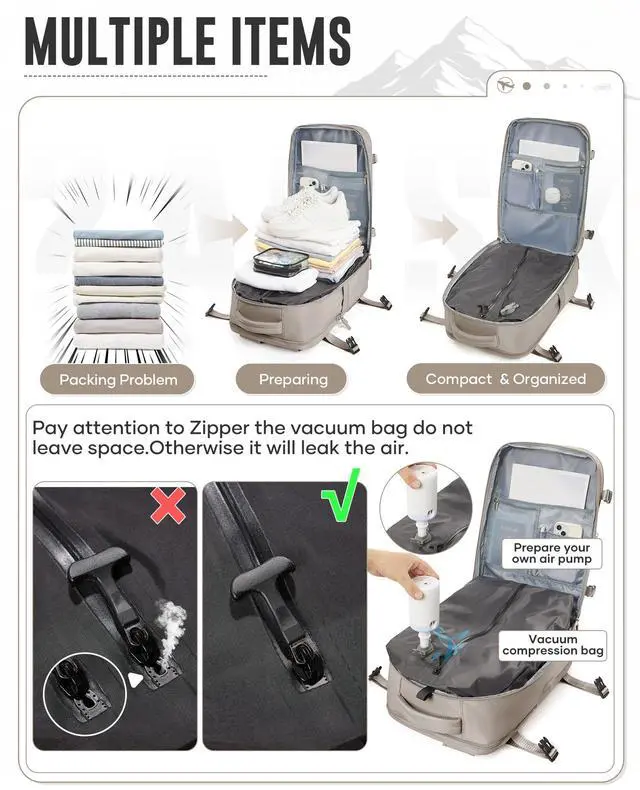 MULTIPLE ITEMS

Packing Problem

Preparing

Compact & Organized

Pay attention to Zipper the vacuum bag do not leave space.Otherwise it will leak the air.

Prepare your own air pump

Vacuum compression bag