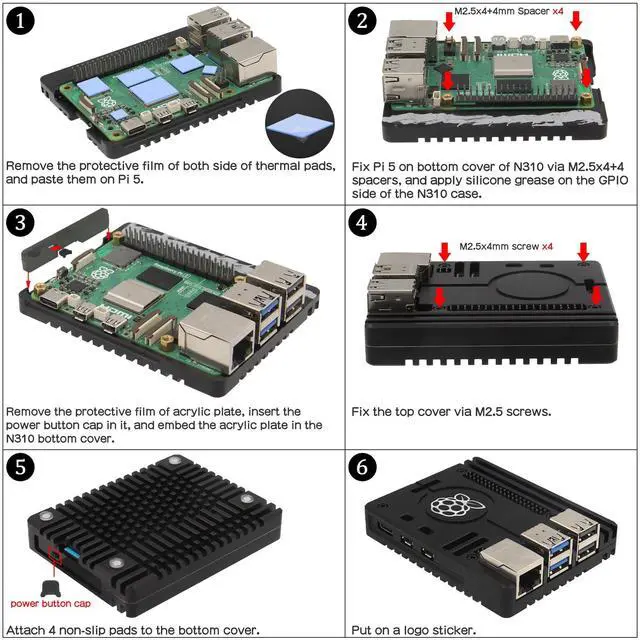 1

Remove the protective film of both side of thermal pads, and paste them on Pi 5.

2

M2.5x4+4mm Spacer x4

Fix Pi 5 on bottom cover of N310 via M2.5x4+4 spacers, and apply silicone grease on the GPIO side of the N310 case.

3

Remove the protective film of acrylic plate, insert the power button cap in it, and embed the acrylic plate in the N310 bottom cover.

4

M2.5x4mm screw x4

Fix the top cover via M2.5 screws.

5

power button cap

Attach 4 non-slip pads to the bottom cover.

6

Put on a logo sticker.