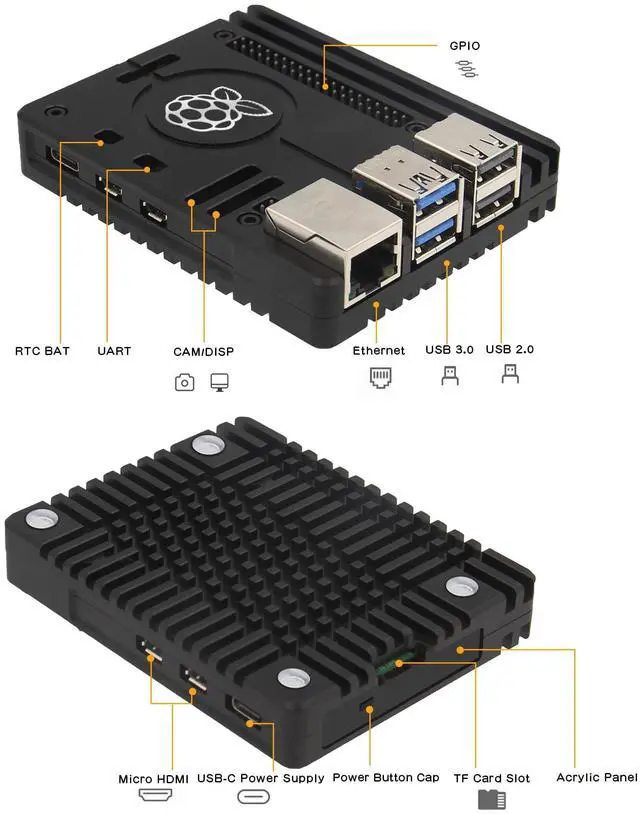 GPIO

RTC BAT
UART
CAM/DISP
Ethernet
USB 3.0
USB 2.0

Micro HDMI
USB-C Power Supply
Power Button Cap
TF Card Slot
Acrylic Panel