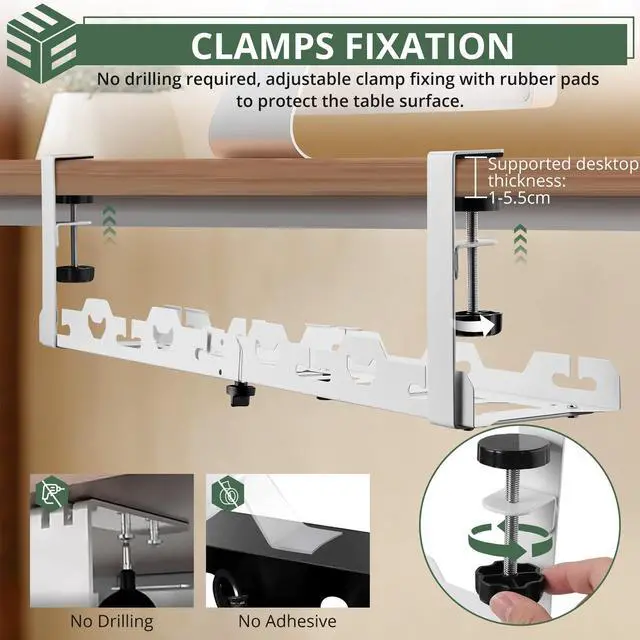 CLAMPS FIXATION

No drilling required, adjustable clamp fixing with rubber pads to protect the table surface.

Supported desktop thickness: 1-5.5cm

No Drilling

No Adhesive