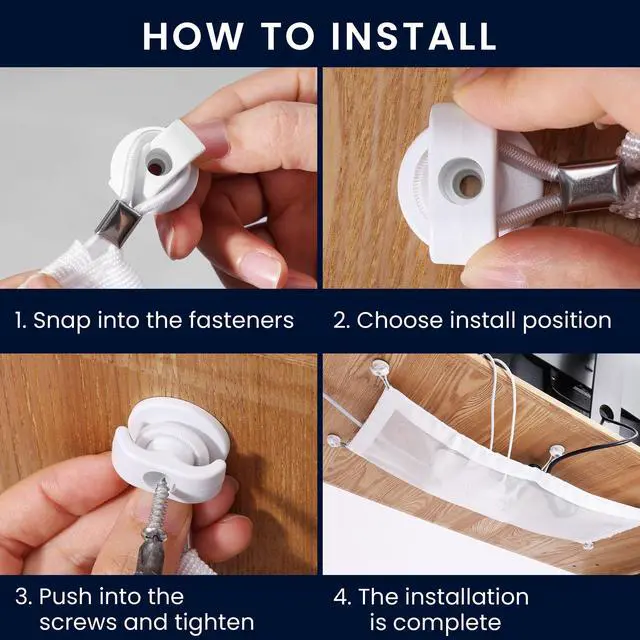 HOW TO INSTALL

1. Snap into the fasteners

2. Choose install position

3. Push into the screws and tighten

4. The installation is complete