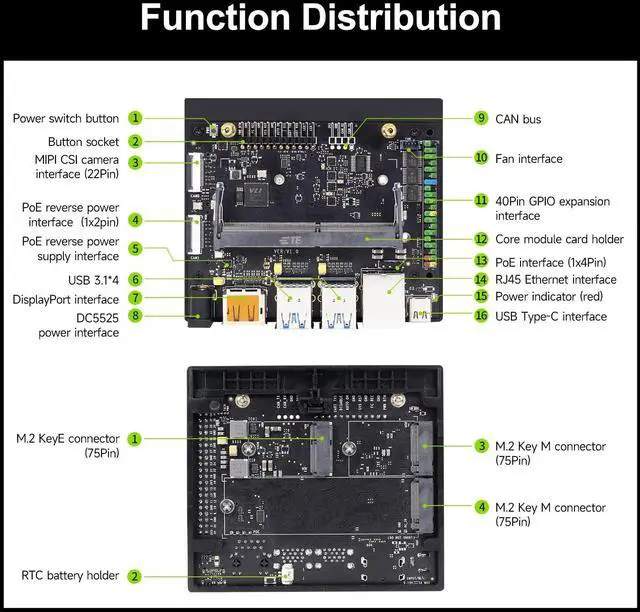 Function Distribution

Power switch button 1
Button socket 2
MIPI CSI camera interface (22Pin) 3
PoE reverse power interface (1x2pin) 4
PoE reverse power supply interface 5
USB 3.1*4 6
DisplayPort interface 7
DC5525 power interface 8

9 CAN bus
10 Fan interface
11 40Pin GPIO expansion interface
12 Core module card holder
13 PoE interface (1x4Pin)
14 RJ45 Ethernet interface
15 Power indicator (red)
16 USB Type-C interface

TE
VER/V1.0

M.2 KeyE connector (75Pin) 1
RTC battery holder 2

3 M.2 Key M connector (75Pin)
4 M.2 Key M connector (75Pin)