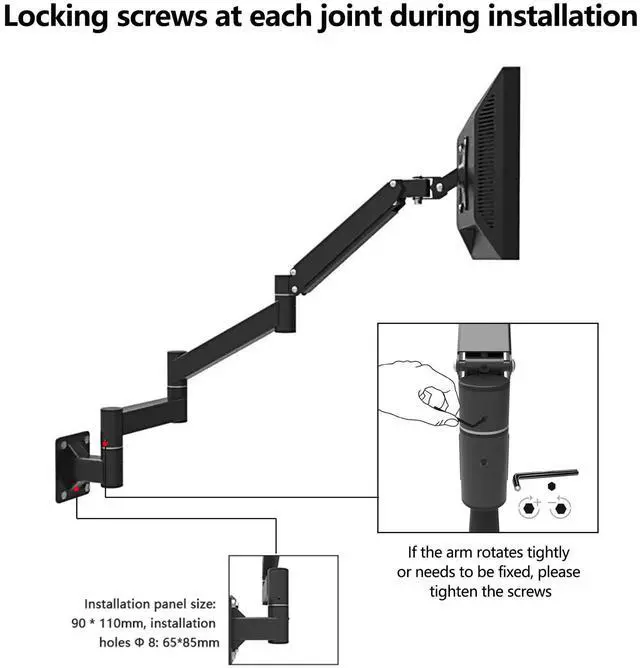 Locking screws at each joint during installation

If the arm rotates tightly or needs to be fixed, please tighten the screws

Installation panel size: 90 * 110mm, installation holes Φ 8: 65*85mm