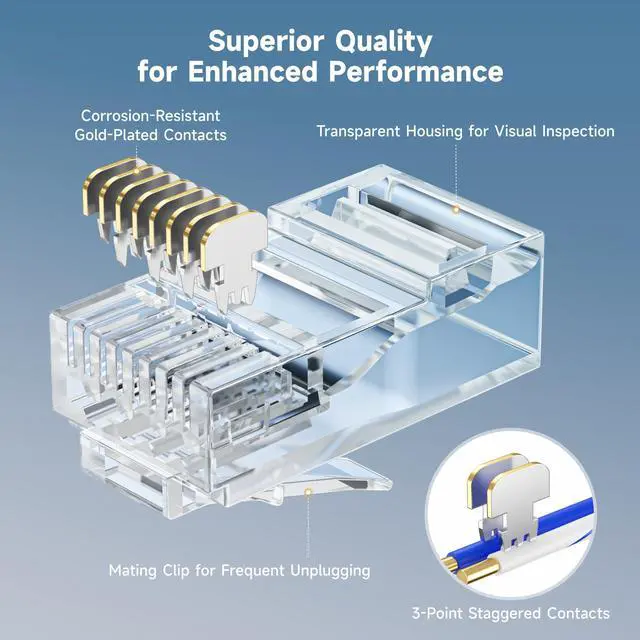 Superior Quality for Enhanced Performance

Corrosion-Resistant Gold-Plated Contacts

Transparent Housing for Visual Inspection

Mating Clip for Frequent Unplugging

3-Point Staggered Contacts