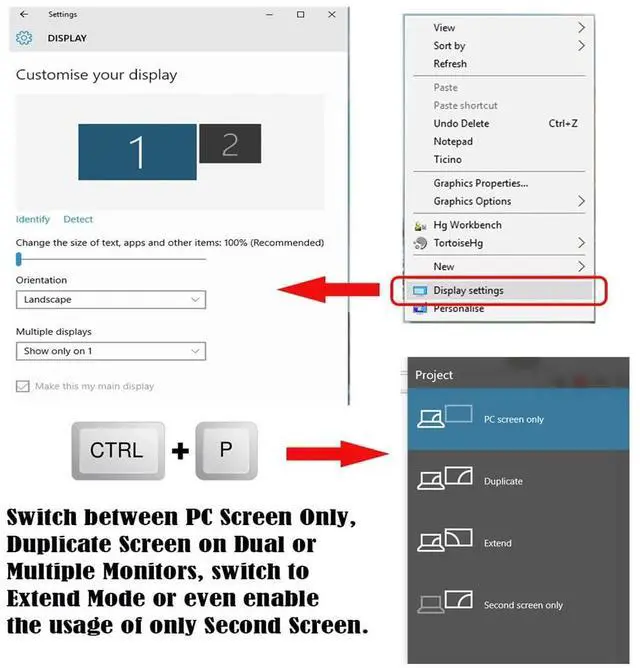 Settings

DISPLAY

Customise your display

1

2

Identify Detect

Change the size of text, apps and other items: 100% (Recommended)

Orientation

Landscape

Multiple displays

Show only on 1

Make this my main display

View
Sort by
Refresh
Paste
Paste shortcut
Undo Delete Ctrl+Z
Notepad
Ticino
Graphics Properties...
Graphics Options
Hg Workbench
TortoiseHg
New
Display settings
Personalise

CTRL + P

Project

PC screen only

Duplicate

Extend

Second screen only

Switch between PC Screen Only, Duplicate Screen on Dual or Multiple Monitors, switch to Extend Mode or even enable the usage of only Second Screen.