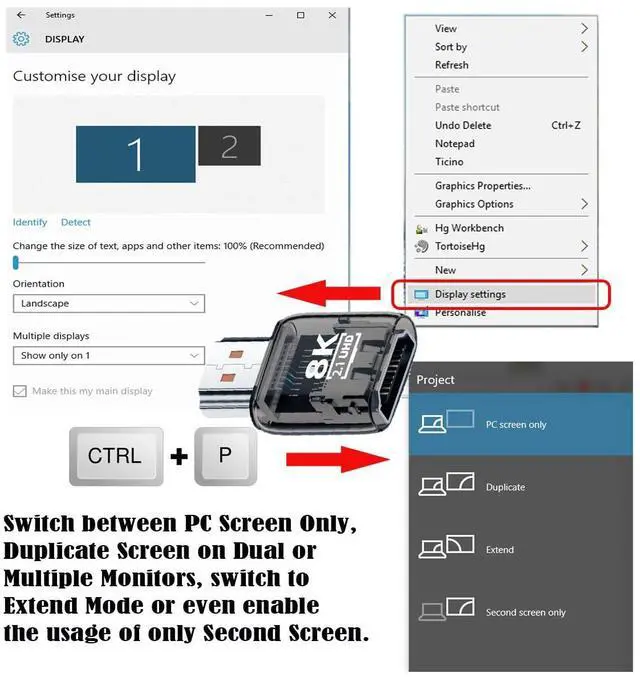 Settings

DISPLAY

Customise your display

1 2

Identify Detect

Change the size of text, apps and other items: 100% (Recommended)

Orientation

Landscape

Multiple displays

Show only on 1

Make this my main display

View
Sort by
Refresh
Paste
Paste shortcut
Undo Delete Ctrl+Z
Notepad
Ticino
Graphics Properties...
Graphics Options
Hg Workbench
TortoiseHg
New
Display settings
Personalise

8K 2.1 UHD

Project

PC screen only

Duplicate

Extend

Second screen only

CTRL + P

Switch between PC Screen Only, Duplicate Screen on Dual or Multiple Monitors, switch to Extend Mode or even enable the usage of only Second Screen.