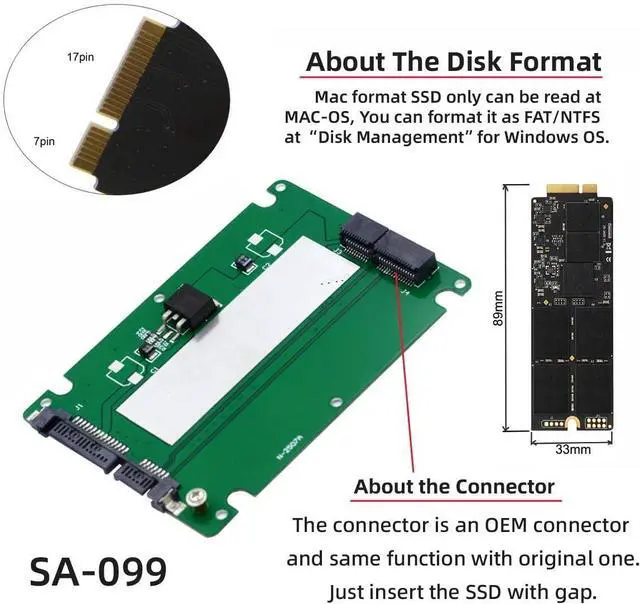 17pin

7pin

About The Disk Format

Mac format SSD only can be read at MAC-OS, You can format it as FAT/NTFS at "Disk Management" for Windows OS.

89mm

33mm

About the Connector

The connector is an OEM connector and same function with original one. Just insert the SSD with gap.

SA-099