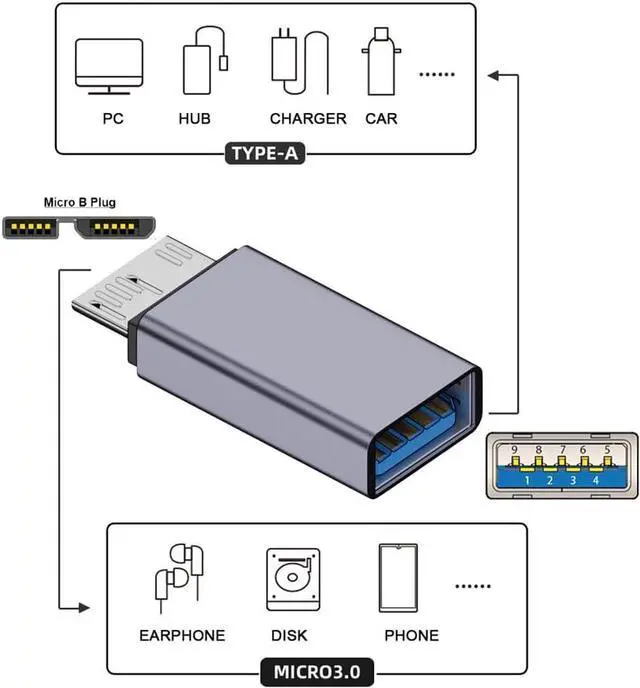 PC HUB CHARGER CAR ......

TYPE-A

Micro B Plug

9 8 7 6 5
1 2 3 4

EARPHONE DISK PHONE ......

MICRO3.0