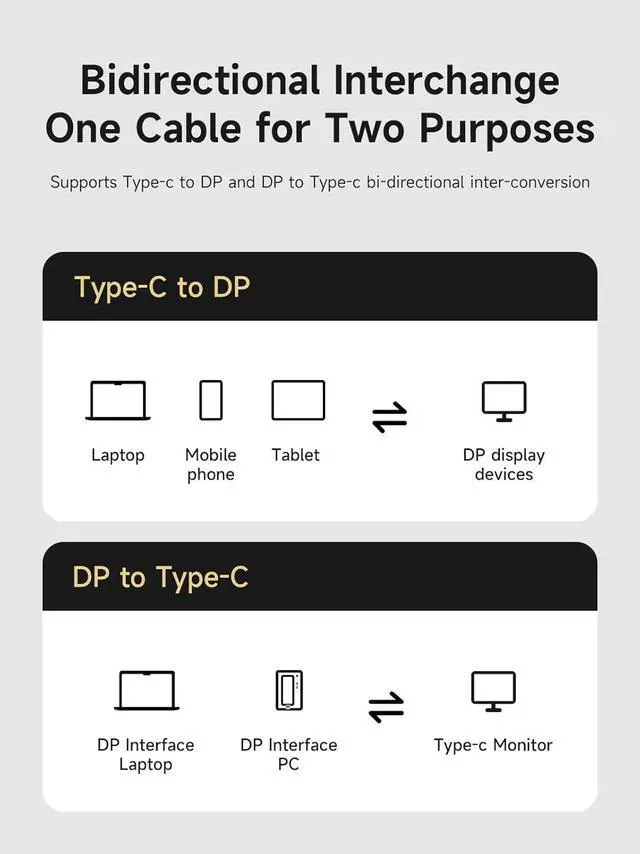 Bidirectional Interchange
One Cable for Two Purposes

Supports Type-c to DP and DP to Type-c bi-directional inter-conversion

Type-C to DP

Laptop

Mobile phone

Tablet

DP display devices

DP to Type-C

DP Interface Laptop

DP Interface PC

Type-c Monitor