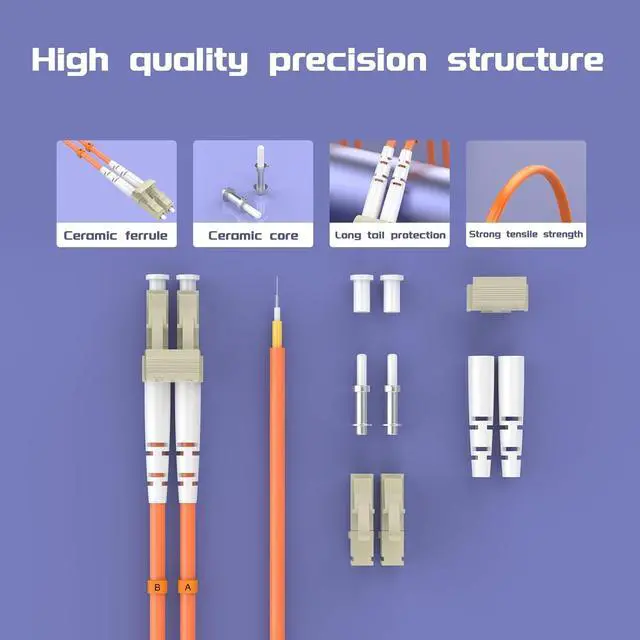 High quality precision structure

Ceramic ferrule

Ceramic core

Long tail protection

Strong tensile strength

B

A