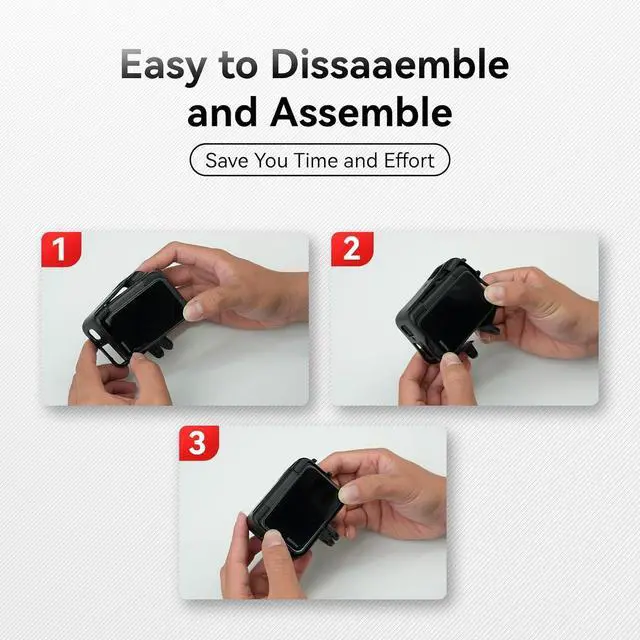 Easy to Dissaaemble and Assemble

Save You Time and Effort

1

2

3