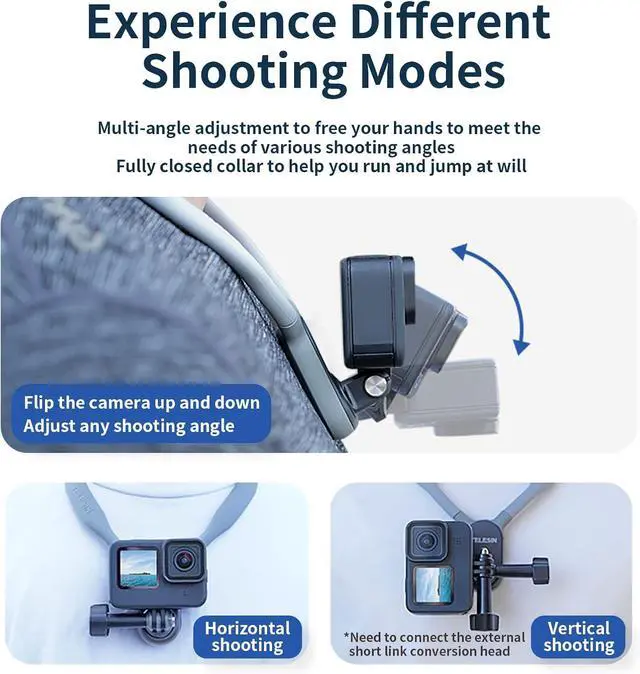 Experience Different Shooting Modes

Multi-angle adjustment to free your hands to meet the needs of various shooting angles
Fully closed collar to help you run and jump at will

Flip the camera up and down
Adjust any shooting angle

Horizontal shooting

TELESIN

*Need to connect the external short link conversion head

Vertical shooting