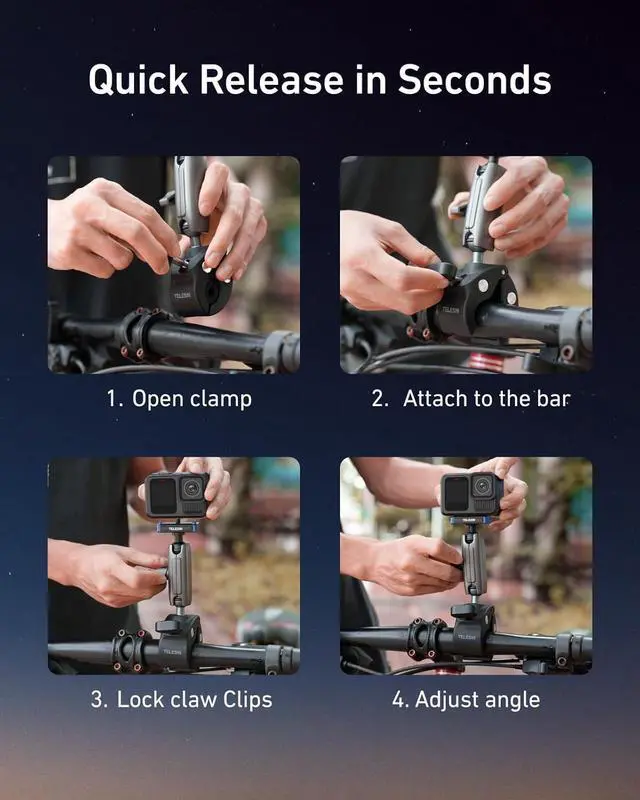 Quick Release in Seconds

TELESIN

TELESIN

1. Open clamp

2. Attach to the bar

TELESIN

TELESIN

TELESIN

TELESIN

3. Lock claw Clips

4. Adjust angle