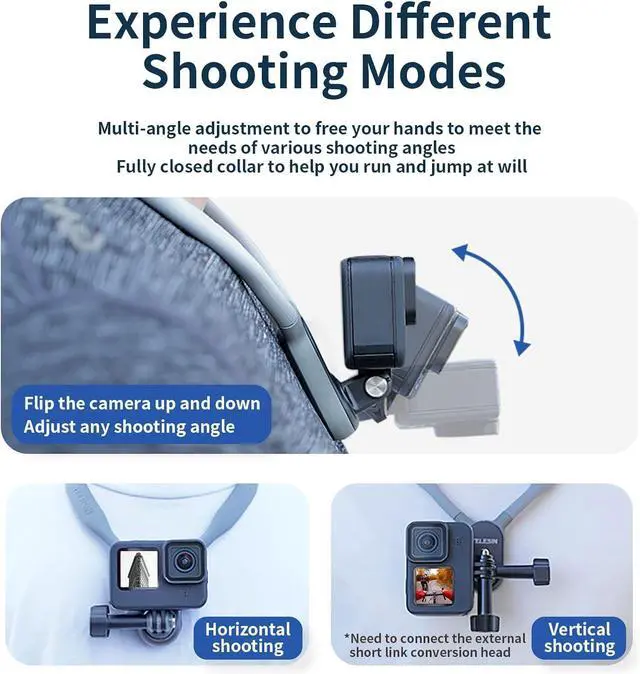 Experience Different Shooting Modes

Multi-angle adjustment to free your hands to meet the needs of various shooting angles
Fully closed collar to help you run and jump at will

Flip the camera up and down
Adjust any shooting angle

Horizontal shooting

TELESIN

*Need to connect the external short link conversion head

Vertical shooting