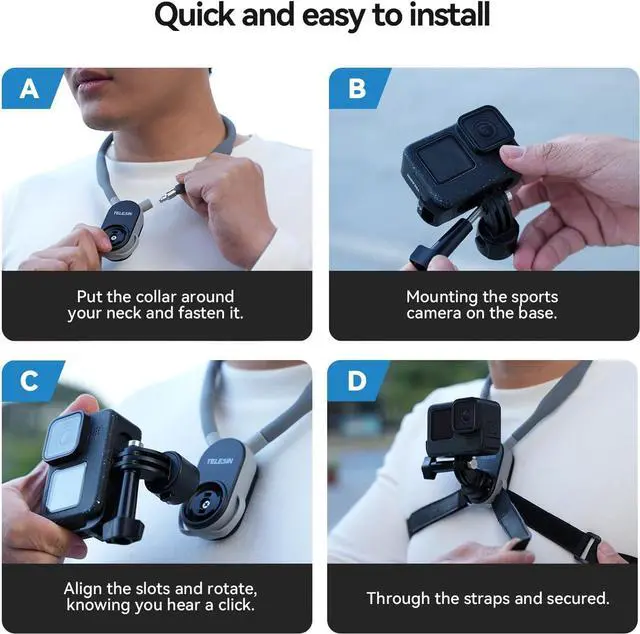 Quick and easy to install

A

TELESIN

Put the collar around your neck and fasten it.

B

Mounting the sports camera on the base.

C

TELESIN

Align the slots and rotate, knowing you hear a click.

D

Through the straps and secured.