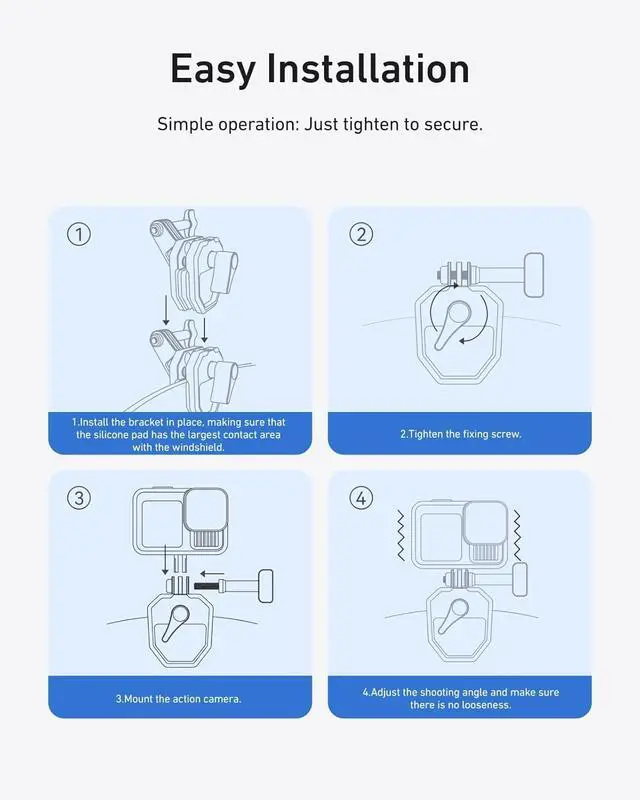 Easy Installation

Simple operation: Just tighten to secure.

①

1.Install the bracket in place, making sure that the silicone pad has the largest contact area with the windshield.

②

2.Tighten the fixing screw.

③

3.Mount the action camera.

④

4.Adjust the shooting angle and make sure there is no looseness.