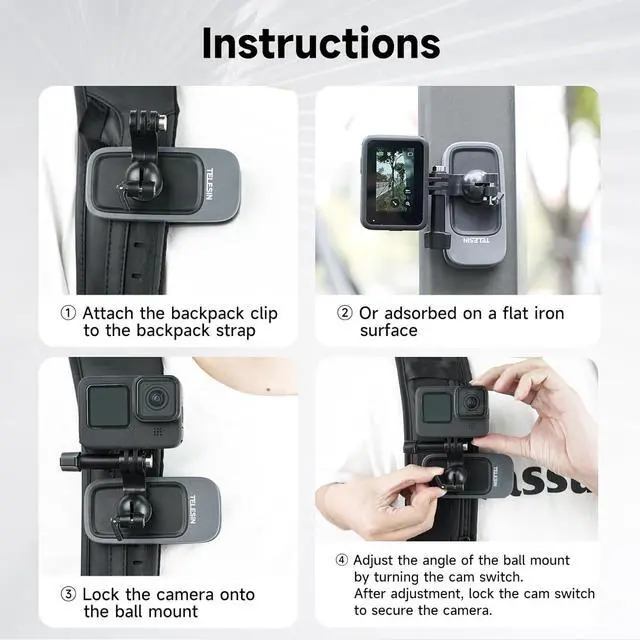 Instructions

TELESIN

① Attach the backpack clip to the backpack strap

TELESIN

② Or adsorbed on a flat iron surface

TELESIN

③ Lock the camera onto the ball mount

TELESIN

④ Adjust the angle of the ball mount by turning the cam switch.
After adjustment, lock the cam switch to secure the camera.