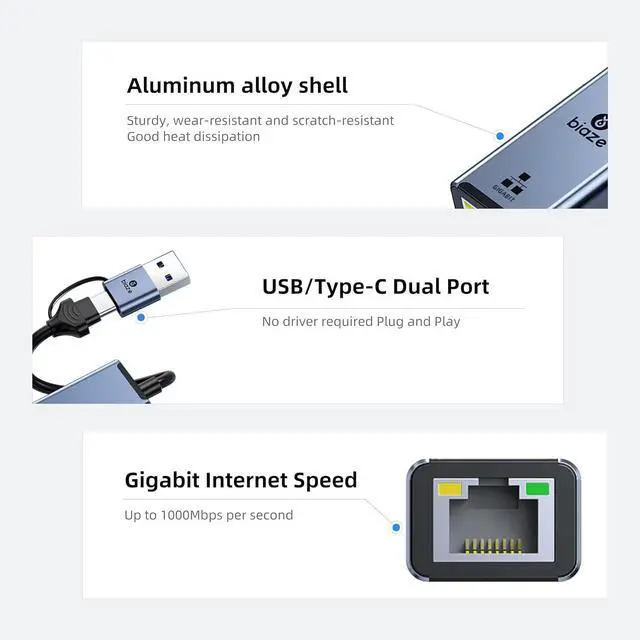 Aluminum alloy shell

Sturdy, wear-resistant and scratch-resistant
Good heat dissipation

biaze

GIGABIT

biaze

USB/Type-C Dual Port

No driver required Plug and Play

Gigabit Internet Speed

Up to 1000Mbps per second