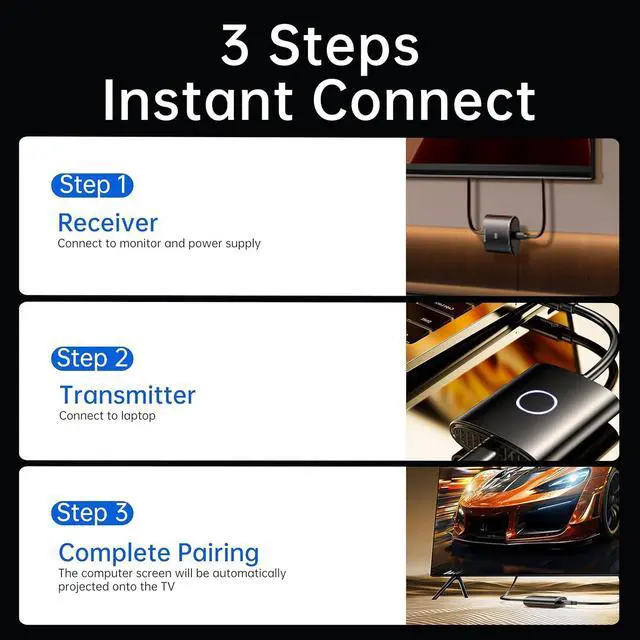 3 Steps
Instant Connect

Step 1
Receiver
Connect to monitor and power supply

Step 2
Transmitter
Connect to laptop

Step 3
Complete Pairing
The computer screen will be automatically projected onto the TV