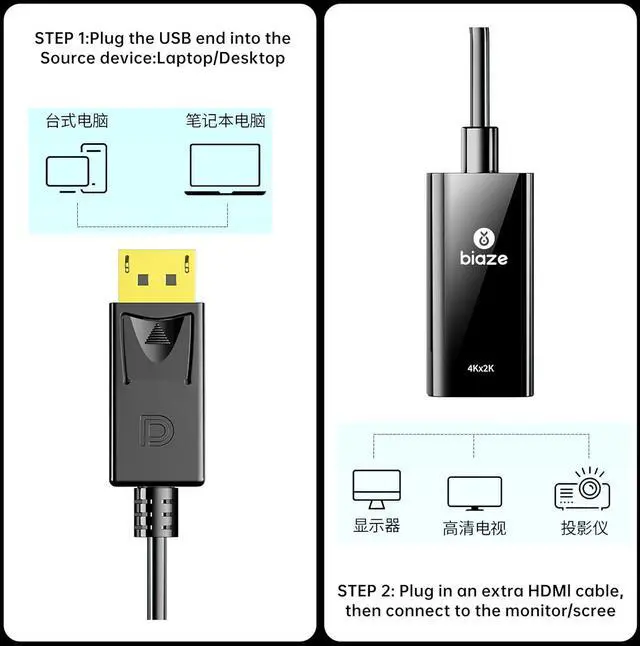 STEP 1:Plug the USB end into the Source device:Laptop/Desktop

台式电脑

笔记本电脑

biaze

4Kx2K

显示器

高清电视

投影仪

STEP 2: Plug in an extra HDMI cable, then connect to the monitor/scree