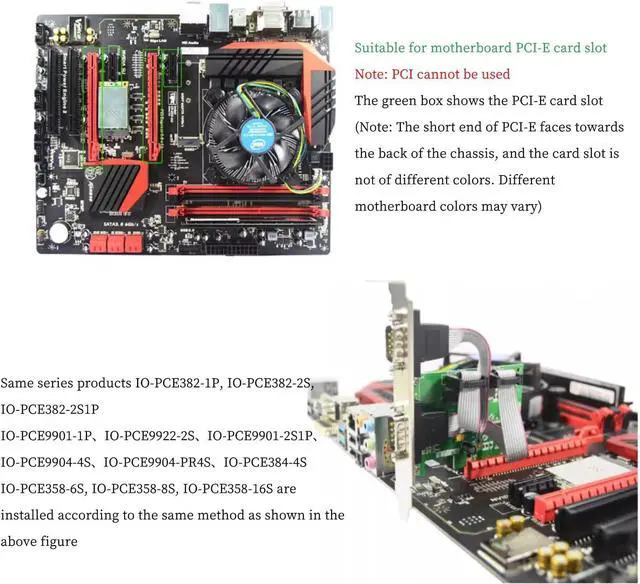 Suitable for motherboard PCI-E card slot

Note: PCI cannot be used

The green box shows the PCI-E card slot (Note: The short end of PCI-E faces towards the back of the chassis, and the card slot is not of different colors. Different motherboard colors may vary)

Same series products IO-PCE382-1P, IO-PCE382-2S, IO-PCE382-2S1P
IO-PCE9901-1P、IO-PCE9922-2S、IO-PCE9901-2S1P、IO-PCE9904-4S、IO-PCE9904-PR4S、IO-PCE384-4S
IO-PCE358-6S, IO-PCE358-8S, IO-PCE358-16S are installed according to the same method as shown in the above figure