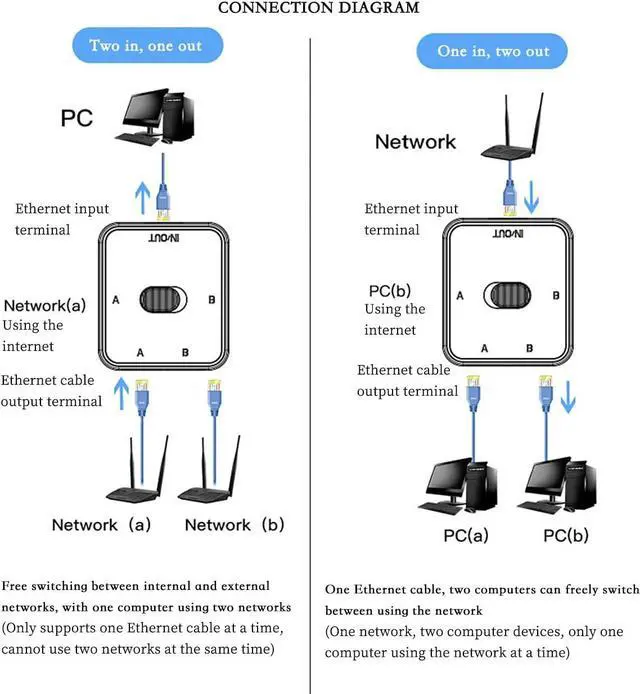 CONNECTION DIAGRAM

Two in, one out

PC

Ethernet input terminal

IN/OUT

Network(a)
Using the internet

A

B

A B

Ethernet cable output terminal

Network (a) Network (b)

Free switching between internal and external networks, with one computer using two networks
(Only supports one Ethernet cable at a time, cannot use two networks at the same time)

One in, two out

Network

Ethernet input terminal

IN/OUT

PC(b)
Using the internet

A

B

A B

Ethernet cable output terminal

PC(a) PC(b)

One Ethernet cable, two computers can freely switch between using the network
(One network, two computer devices, only one computer using the network at a time)