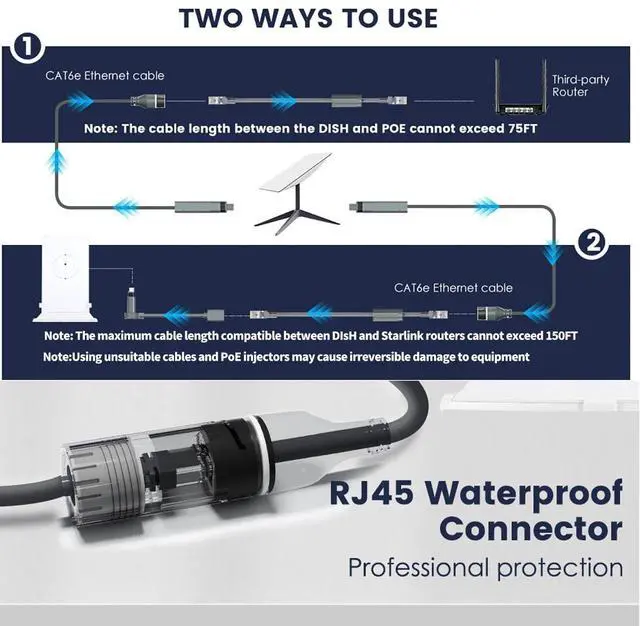 TWO WAYS TO USE

1

CAT6e Ethernet cable

Third-party Router

Note: The cable length between the DISH and POE cannot exceed 75FT

2

CAT6e Ethernet cable

Note: The maximum cable length compatible between DISH and Starlink routers cannot exceed 150FT

Note:Using unsuitable cables and PoE injectors may cause irreversible damage to equipment

RJ45 Waterproof Connector

Professional protection