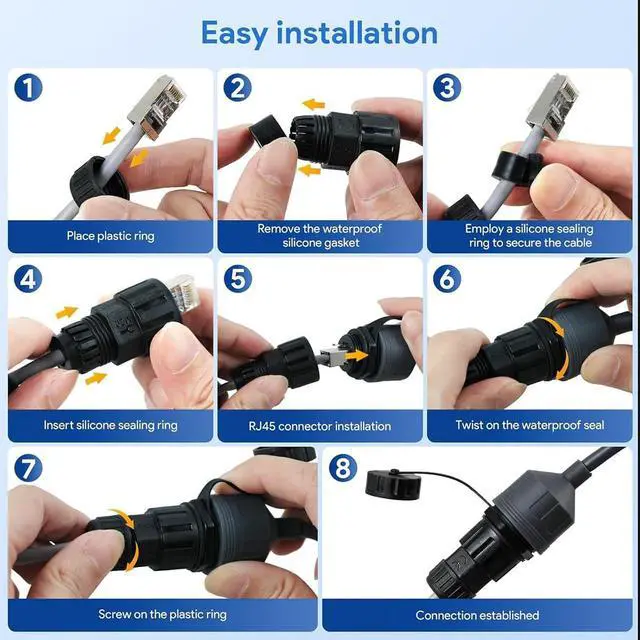 Easy installation

1
Place plastic ring

2
Remove the waterproof silicone gasket

3
Employ a silicone sealing ring to secure the cable

4
Insert silicone sealing ring

5
RJ45 connector installation

6
Twist on the waterproof seal

7
Screw on the plastic ring

8
Connection established