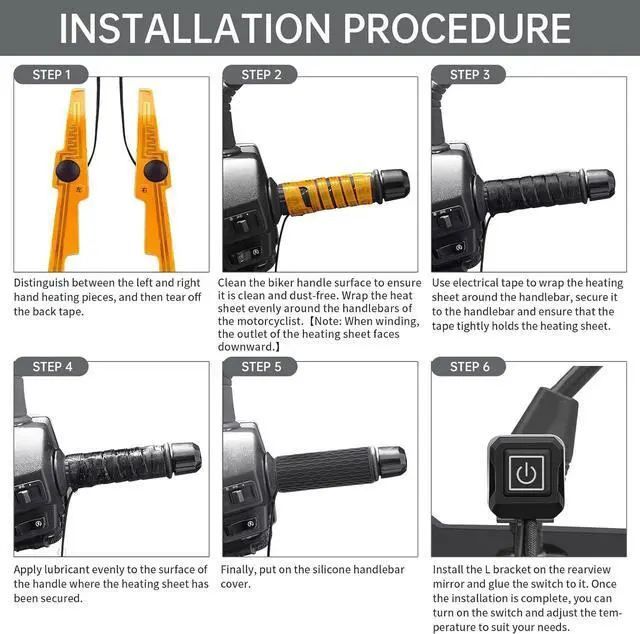 INSTALLATION PROCEDURE

STEP 1

左

右

Distinguish between the left and right hand heating pieces, and then tear off the back tape.

STEP 2

Clean the biker handle surface to ensure it is clean and dust-free. Wrap the heat sheet evenly around the handlebars of the motorcyclist.【Note: When winding, the outlet of the heating sheet faces downward.】

STEP 3

Use electrical tape to wrap the heating sheet around the handlebar, secure it to the handlebar and ensure that the tape tightly holds the heating sheet.

STEP 4

Apply lubricant evenly to the surface of the handle where the heating sheet has been secured.

STEP 5

Finally, put on the silicone handlebar cover.

STEP 6

Install the L bracket on the rearview mirror and glue the switch to it. Once the installation is complete, you can turn on the switch and adjust the temperature to suit your needs.