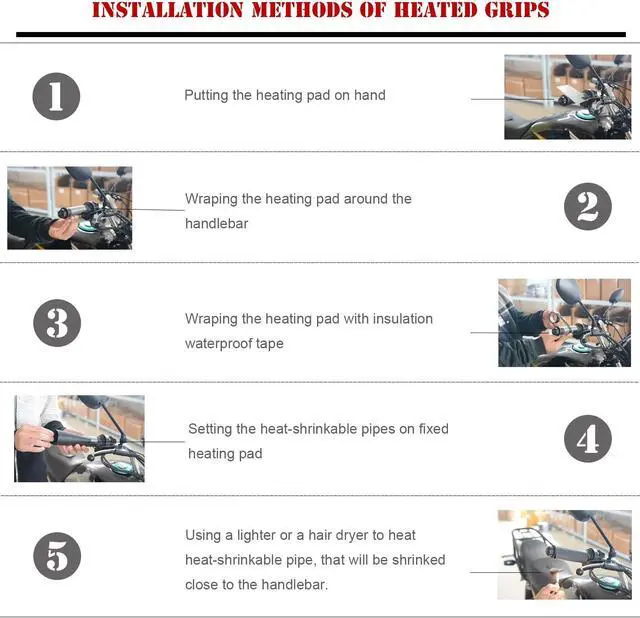 INSTALLATION METHODS OF HEATED GRIPS

1

Putting the heating pad on hand

Wraping the heating pad around the handlebar

2

3

Wraping the heating pad with insulation waterproof tape

Setting the heat-shrinkable pipes on fixed heating pad

4

5

Using a lighter or a hair dryer to heat heat-shrinkable pipe, that will be shrinked close to the handlebar.