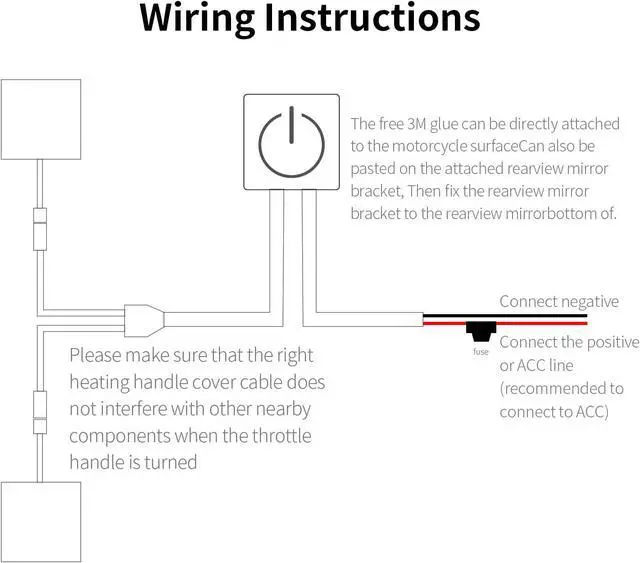 Wiring Instructions

The free 3M glue can be directly attached to the motorcycle surfaceCan also be pasted on the attached rearview mirror bracket, Then fix the rearview mirror bracket to the rearview mirrorbottom of.

Connect negative

fuse

Connect the positive or ACC line (recommended to connect to ACC)

Please make sure that the right heating handle cover cable does not interfere with other nearby components when the throttle handle is turned