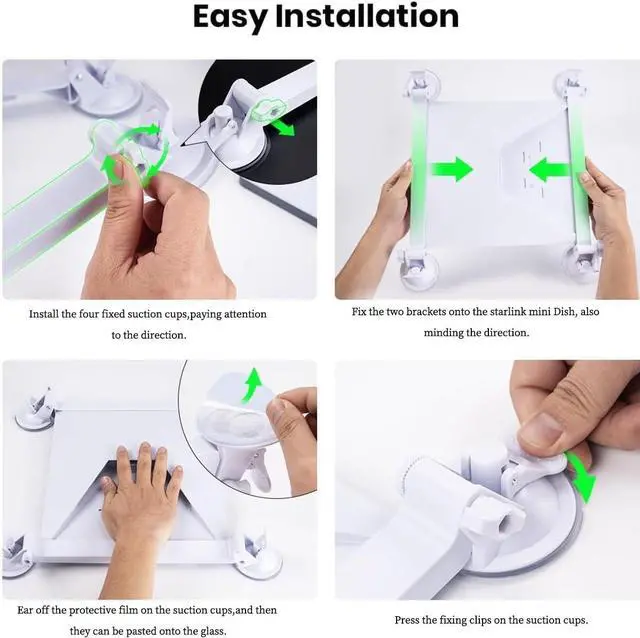 Easy Installation

Install the four fixed suction cups,paying attention to the direction.

Fix the two brackets onto the starlink mini Dish, also minding the direction.

Ear off the protective film on the suction cups,and then they can be pasted onto the glass.

Press the fixing clips on the suction cups.