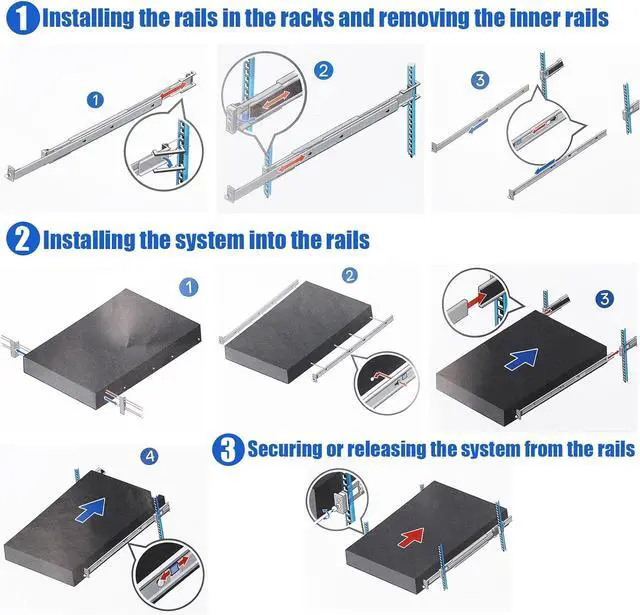 1 Installing the rails in the racks and removing the inner rails

1

2

3

2 Installing the system into the rails

1

2

3

4

3 Securing or releasing the system from the rails