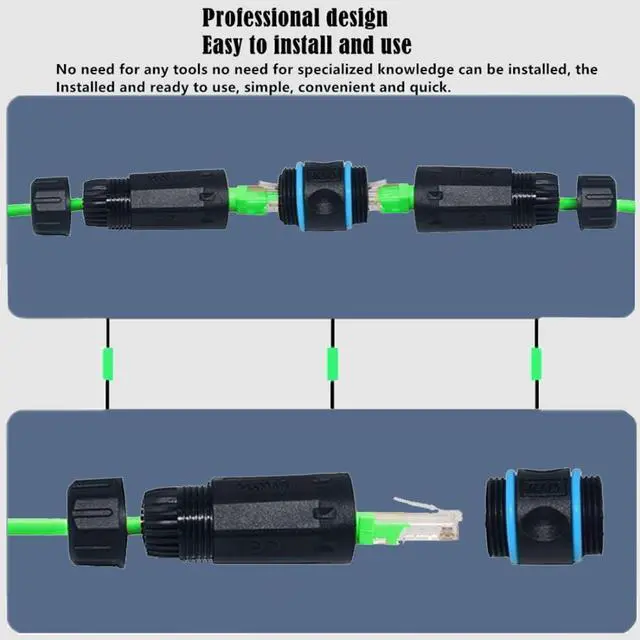 Professional design
Easy to install and use

No need for any tools no need for specialized knowledge can be installed, the Installed and ready to use, simple, convenient and quick.