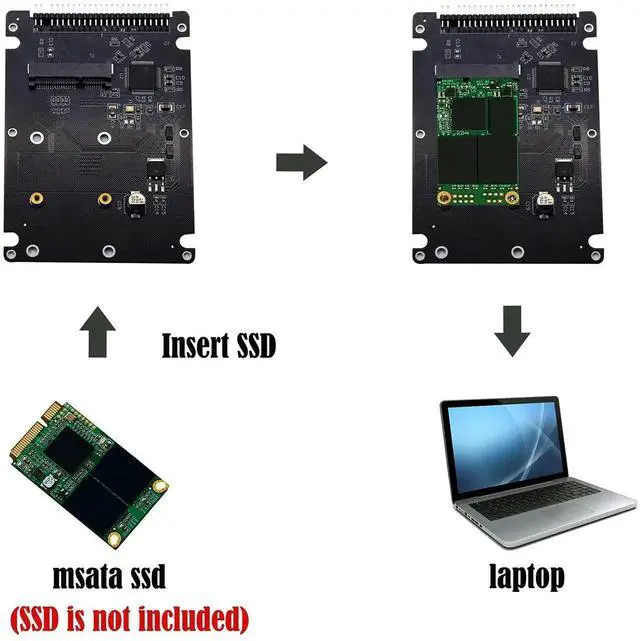 Insert SSD

msata ssd
(SSD is not included)

laptop