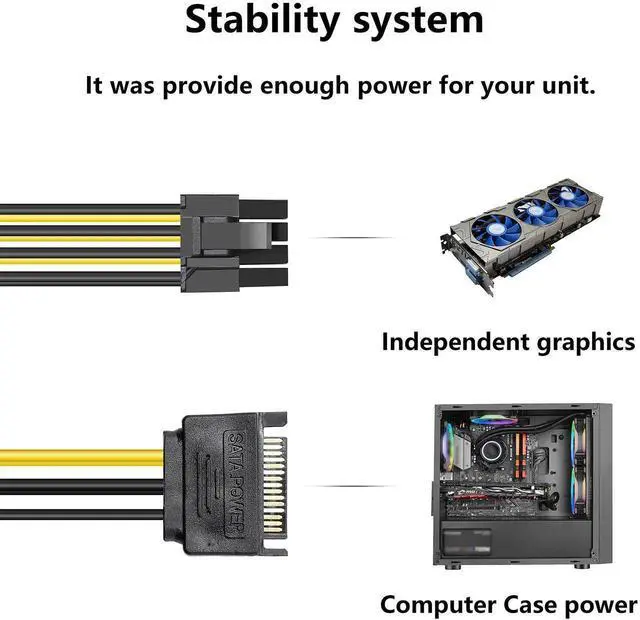 Stability system

It was provide enough power for your unit.

Independent graphics

SATA POWER

Computer Case power