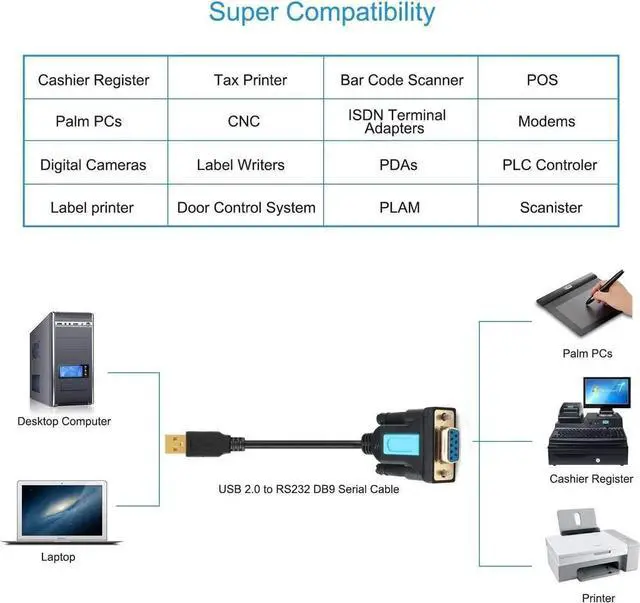 Super Compatibility

| Cashier Register | Tax Printer | Bar Code Scanner | POS |
|---|---|---|---|
| Palm PCs | CNC | ISDN Terminal Adapters | Modems |
| Digital Cameras | Label Writers | PDAs | PLC Controler |
| Label printer | Door Control System | PLAM | Scanister |

Desktop Computer

Laptop

USB 2.0 to RS232 DB9 Serial Cable

Palm PCs

Cashier Register

Printer