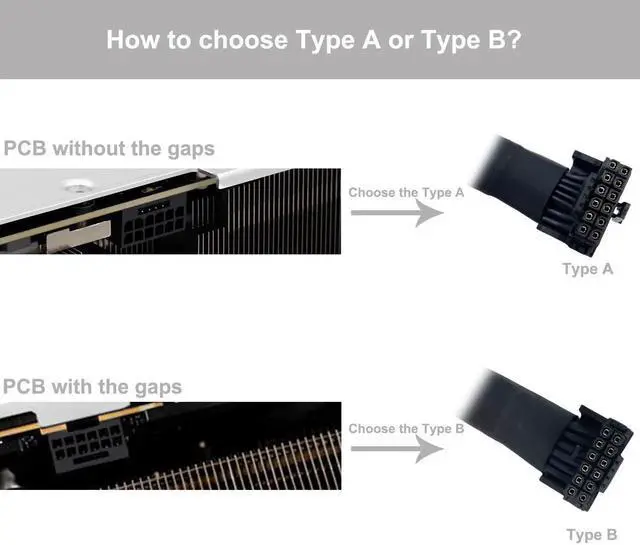 How to choose Type A or Type B?

PCB without the gaps

Choose the Type A

Type A

PCB with the gaps

Choose the Type B

Type B