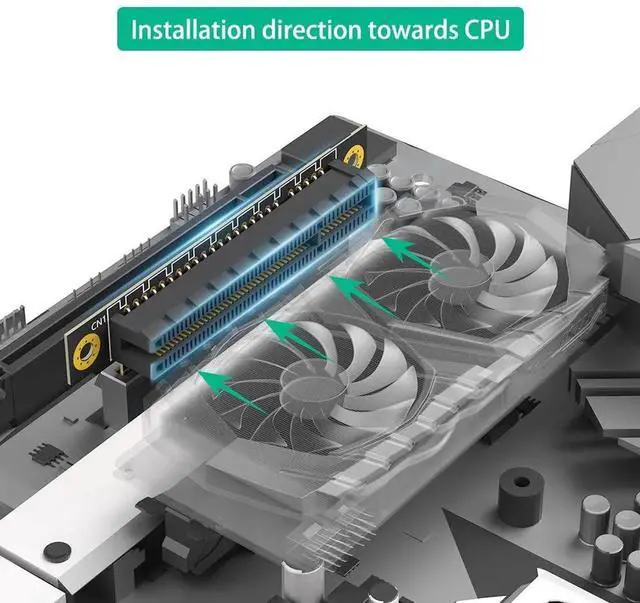 Installation direction towards CPU

CN1