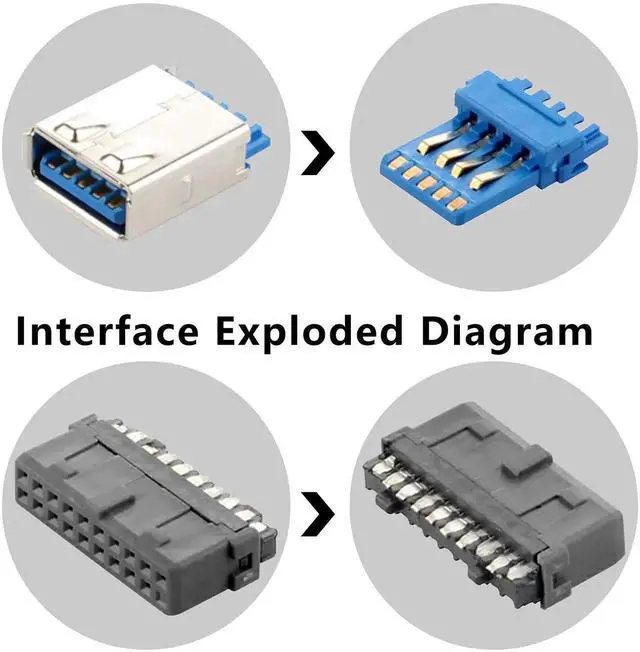 Interface Exploded Diagram