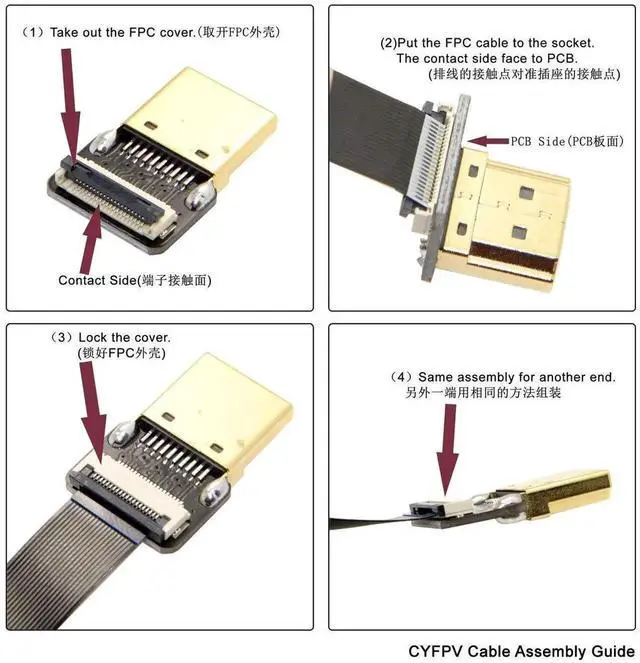 （1）Take out the FPC cover.(取开FPC外壳)

Contact Side(端子接触面)

(2)Put the FPC cable to the socket. The contact side face to PCB. (排线的接触点对准插座的接触点)

PCB Side(PCB板面)

（3）Lock the cover. (锁好FPC外壳)

（4）Same assembly for another end. 另外一端用相同的方法组装

CYFPV Cable Assembly Guide