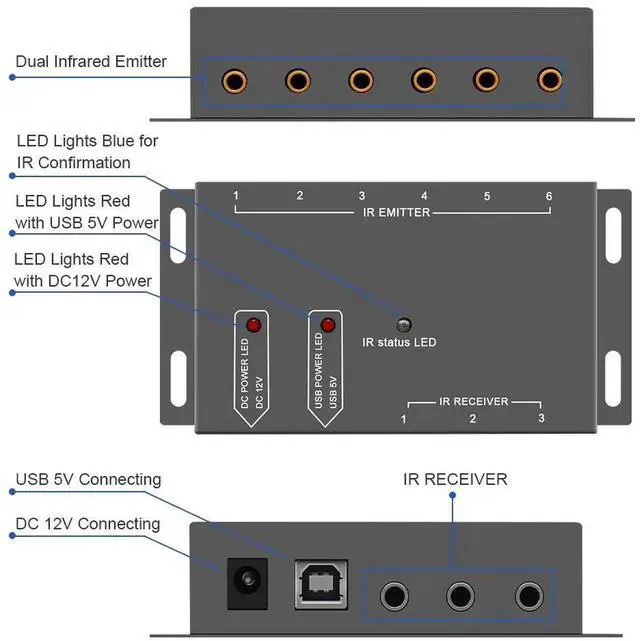 Dual Infrared Emitter

LED Lights Blue for IR Confirmation

LED Lights Red with USB 5V Power

LED Lights Red with DC12V Power

1 2 3 4 5 6
IR EMITTER

DC POWER LED
DC 12V

USB POWER LED
USB 5V

IR status LED

IR RECEIVER
1 2 3

USB 5V Connecting

DC 12V Connecting

IR RECEIVER