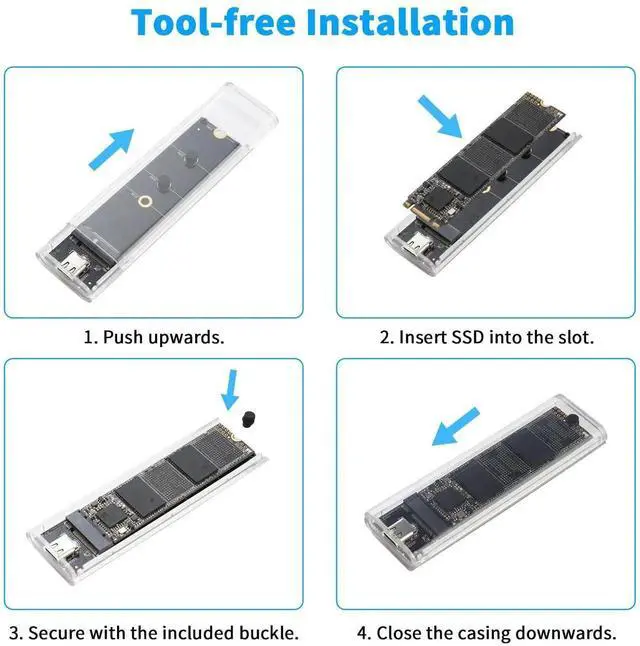 Tool-free Installation

1. Push upwards.

2. Insert SSD into the slot.

3. Secure with the included buckle.

4. Close the casing downwards.